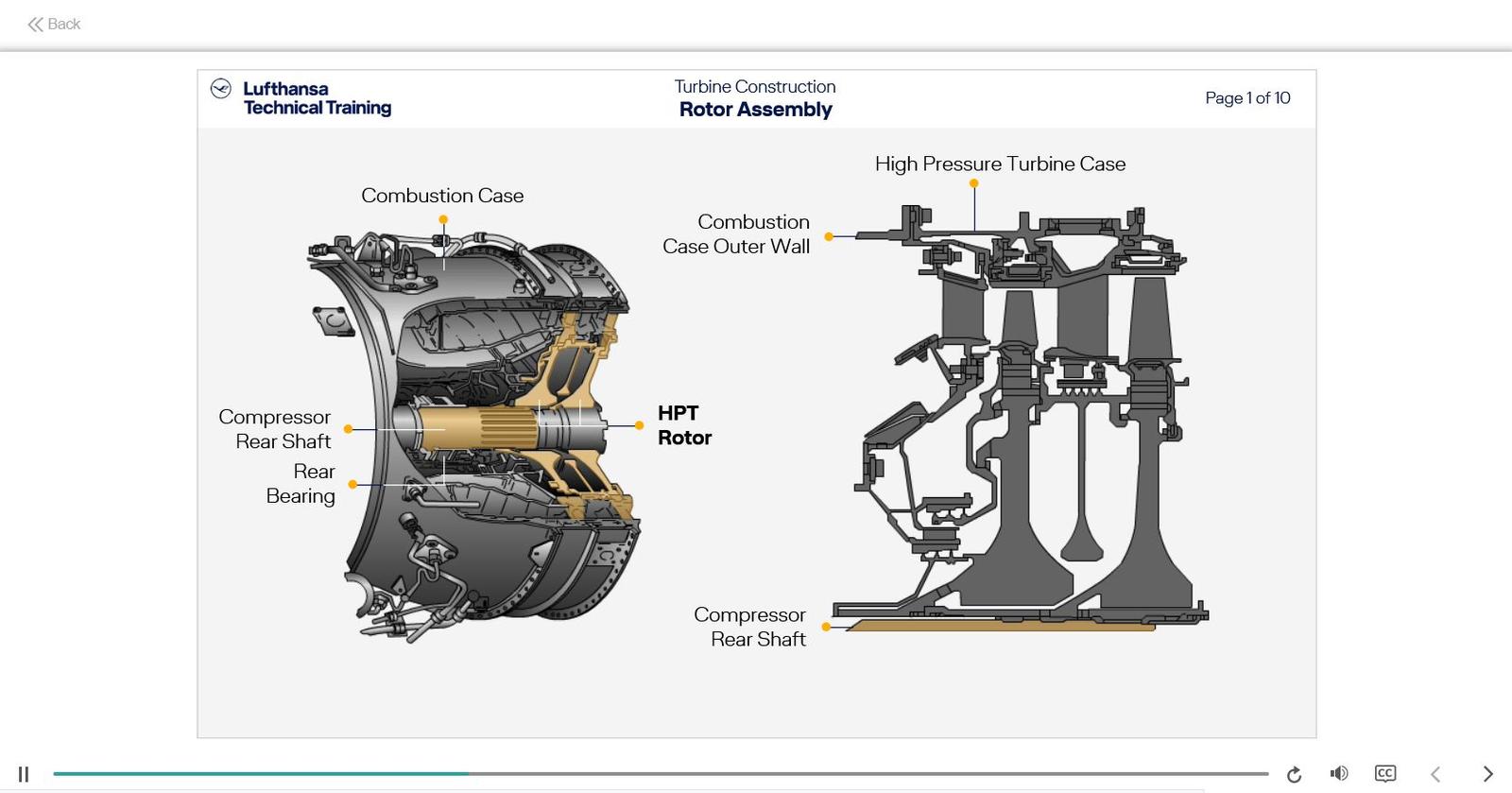 Back

Lufthansa
Technical Training

Turbine Construction
Rotor Assembly

Page 1 of 10

Combustion Case

Compressor Rear Shaft

Rear Bearing

HPT Rotor

High Pressure Turbine Case

Combustion Case Outer Wall

Compressor Rear Shaft

CC